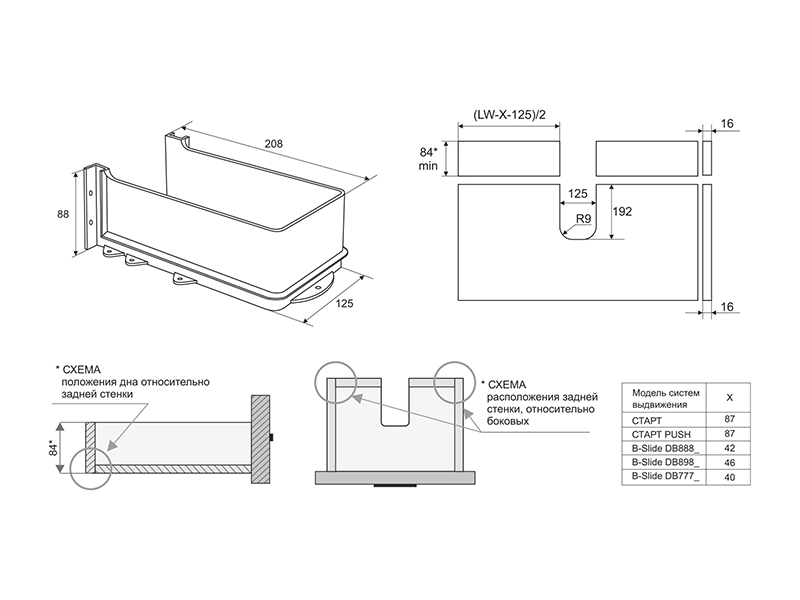 208

88

125

(LW-X-125)/2

16

84*
min

125

R9

192

16

* СХЕМА
положения дна относительно задней стенки

84*

* СХЕМА
расположения задней стенки, относительно боковых

| Модель систем выдвижения | X |
|---|---|
| СТАРТ | 87 |
| СТАРТ PUSH | 87 |
| B-Slide DB888_ | 42 |
| B-Slide DB898_ | 46 |
| B-Slide DB777_ | 40 |