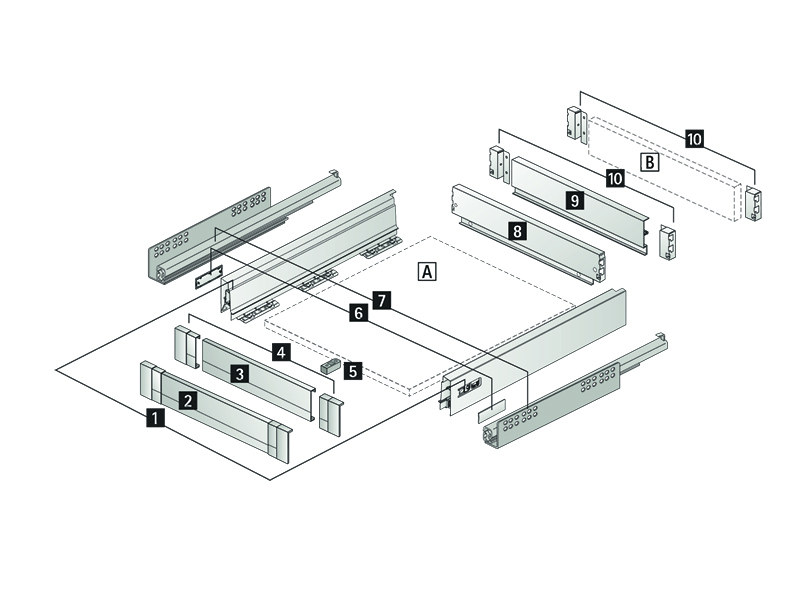 10
B
10
9
8
A
7
6
4
5
3
2
1