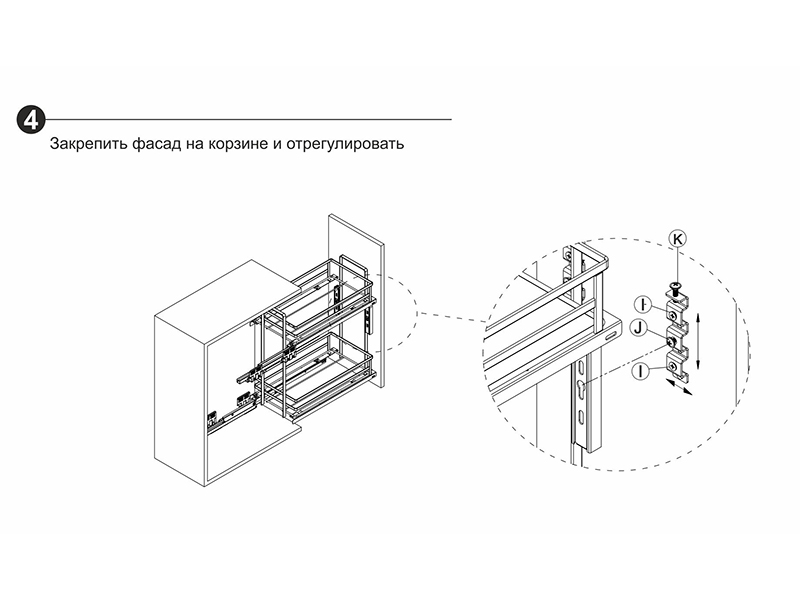 4

Закрепить фасад на корзине и отрегулировать

K

I

J

I