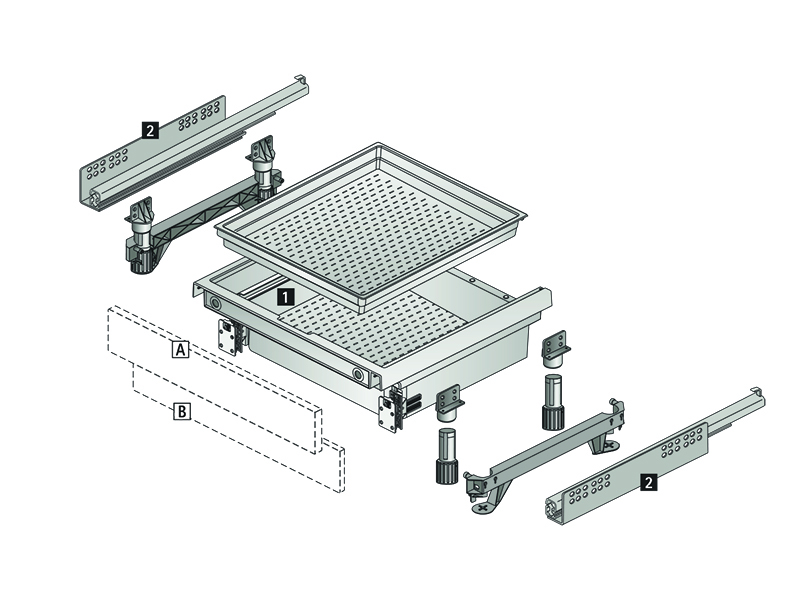 2

1

A

B

2