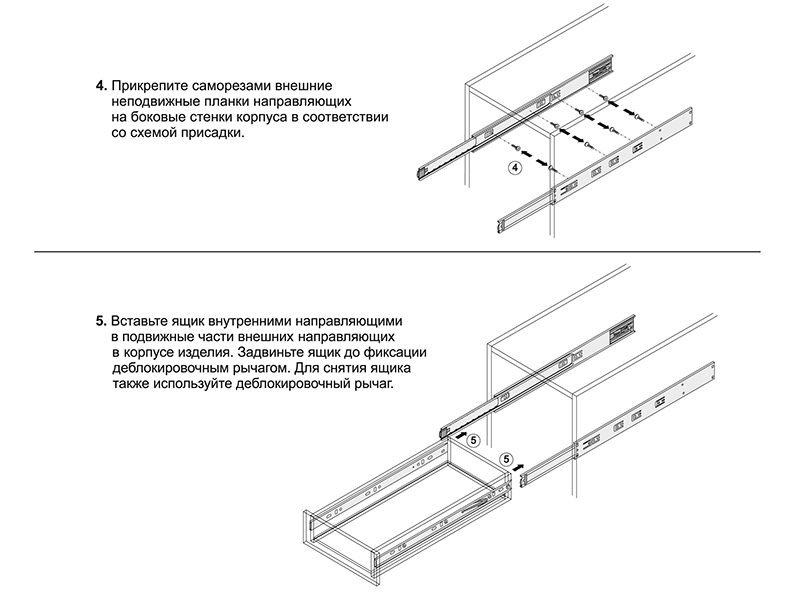 4. Прикрепите саморезами внешние неподвижные планки направляющих на боковые стенки корпуса в соответствии со схемой присадки.

4

5. Вставьте ящик внутренними направляющими в подвижные части внешних направляющих в корпусе изделия. Задвиньте ящик до фиксации деблокировочным рычагом. Для снятия ящика также используйте деблокировочный рычаг.

5

5