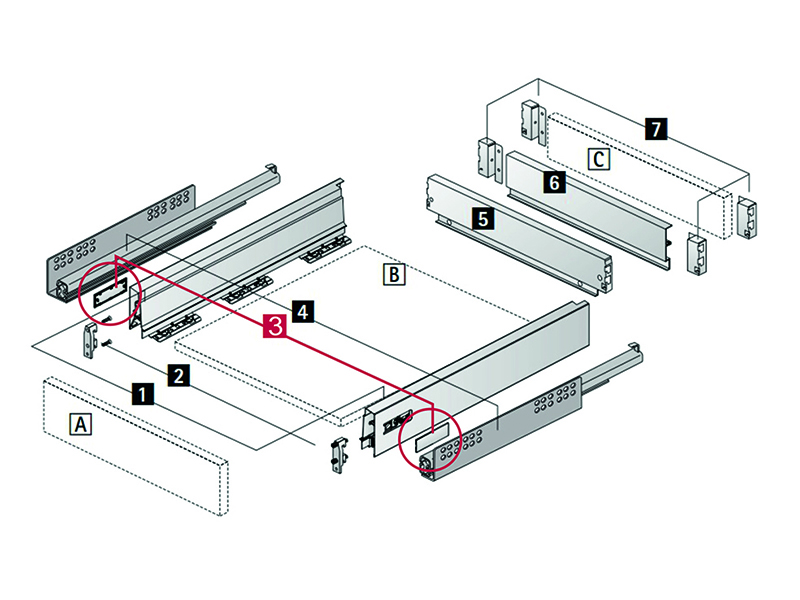 7
C
6
5
B
4
3
2
1
A