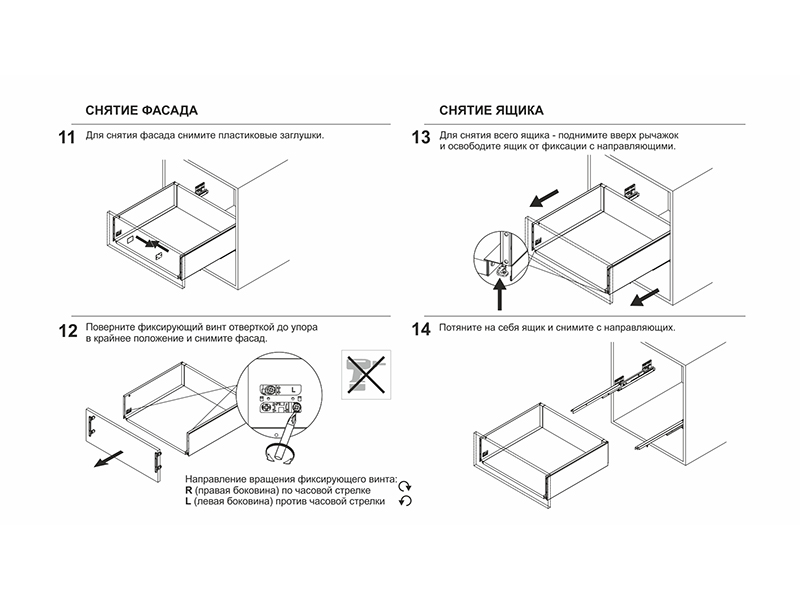 СНЯТИЕ ФАСАДА

11 Для снятия фасада снимите пластиковые заглушки.

12 Поверните фиксирующий винт отверткой до упора в крайнее положение и снимите фасад.

L

Направление вращения фиксирующего винта:
R (правая боковина) по часовой стрелке
L (левая боковина) против часовой стрелки

СНЯТИЕ ЯЩИКА

13 Для снятия всего ящика - поднимите вверх рычажок и освободите ящик от фиксации с направляющими.

14 Потяните на себя ящик и снимите с направляющих.