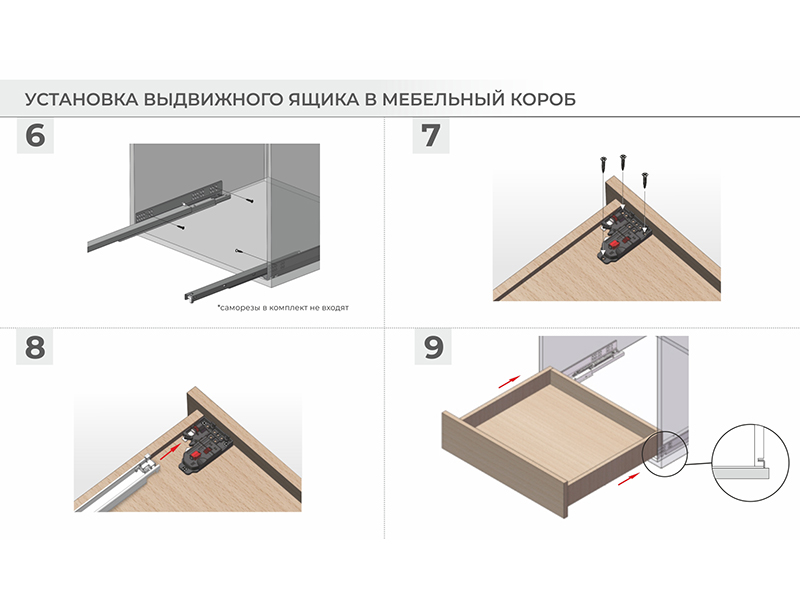 УСТАНОВКА ВЫДВИЖНОГО ЯЩИКА В МЕБЕЛЬНЫЙ КОРОБ

6

*саморезы в комплект не входят

7

8

9