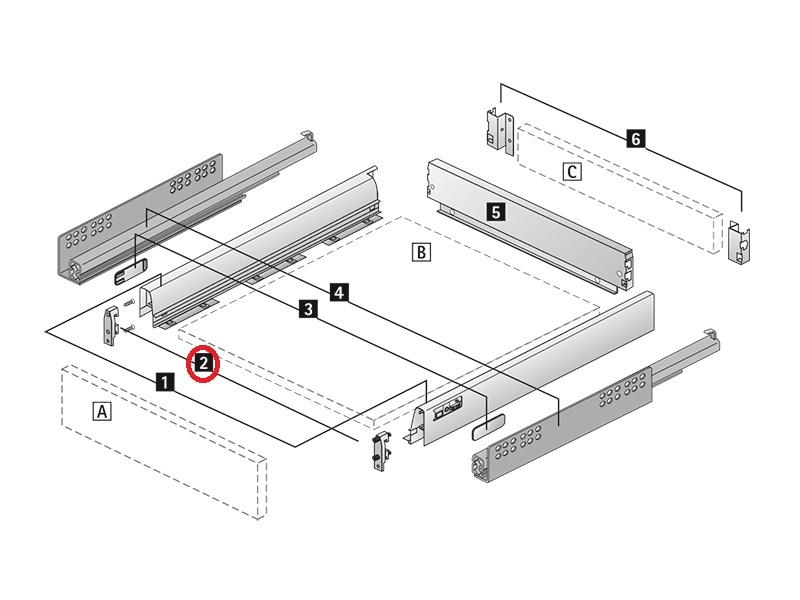 6
C
5
B
4
3
2
1
A