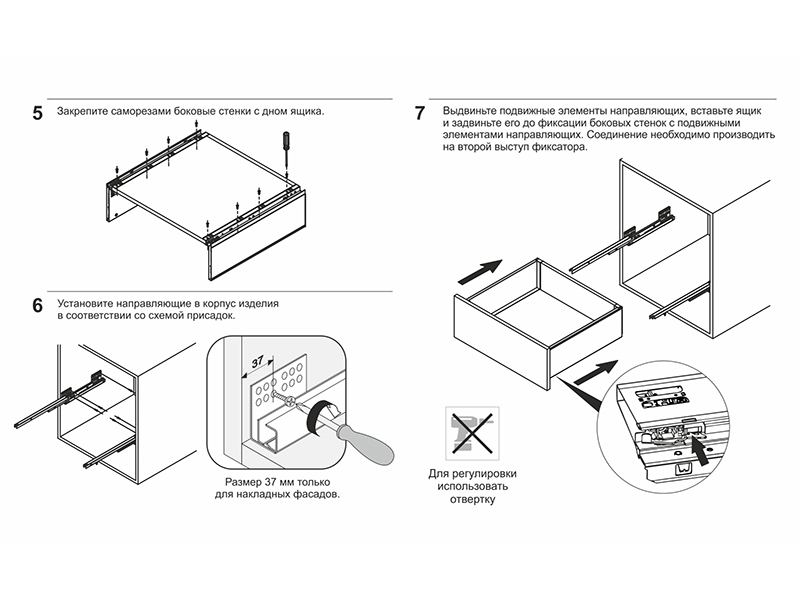 5 Закрепите саморезами боковые стенки с дном ящика.

6 Установите направляющие в корпус изделия в соответствии со схемой присадок.

37

Размер 37 мм только для накладных фасадов.

7 Выдвиньте подвижные элементы направляющих, вставьте ящик и задвиньте его до фиксации боковых стенок с подвижными элементами направляющих. Соединение необходимо производить на второй выступ фиксатора.

Для регулировки использовать отвертку