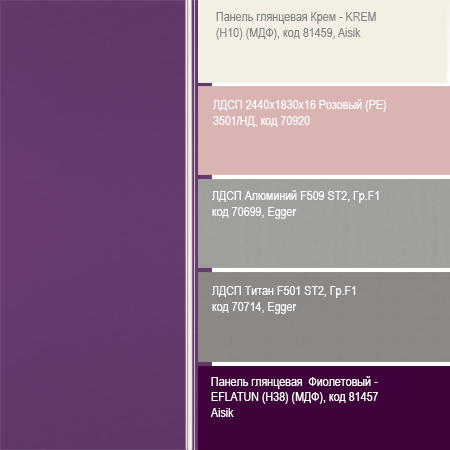 Панель глянцевая Крем - KREM (H10) (МДФ), код 81459, Aisik

ЛДСП 2440x1830x16 Розовый (PE) 3501/НД, код 70920

ЛДСП Алюминий F509 ST2, Гр.F1 код 70699, Egger

ЛДСП Титан F501 ST2, Гр.F1 код 70714, Egger

Панель глянцевая Фиолетовый - EFLATUN (H38) (МДФ), код 81457 Aisik