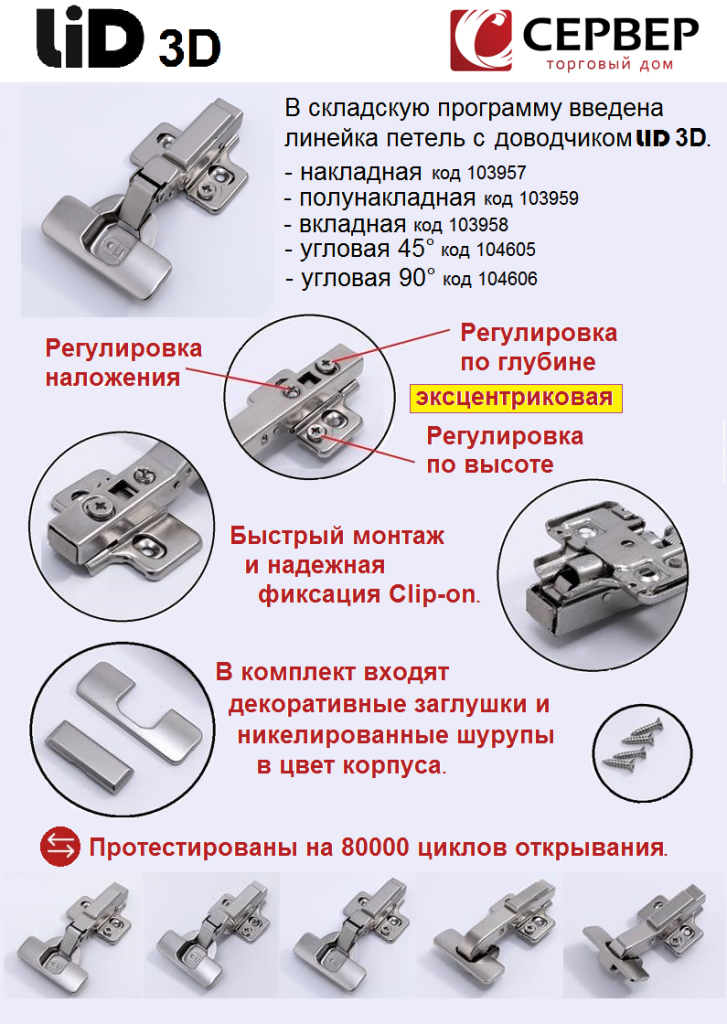 LiD 3D

СЕРВЕР
торговый дом

В складскую программу введена линейка петель с доводчиком LiD 3D.
- накладная код 103957
- полунакладная код 103959
- вкладная код 103958
- угловая 45° код 104605
- угловая 90° код 104606

Регулировка наложения

Регулировка по глубине

эксцентриковая

Регулировка по высоте

Быстрый монтаж и надежная фиксация Clip-on.

В комплект входят декоративные заглушки и никелированные шурупы в цвет корпуса.

Протестированы на 80000 циклов открывания.