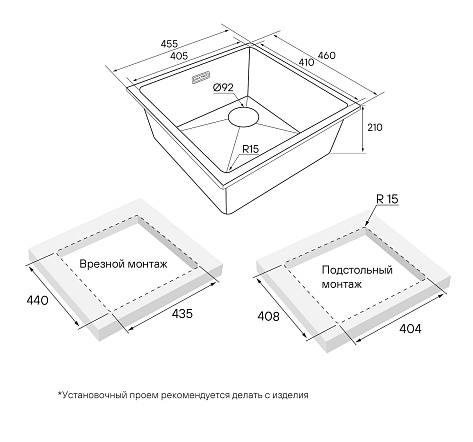 455
405
410
460
Ø92
210
R15

R 15

Врезной монтаж
440
435

Подстольный монтаж
408
404

*Установочный проем рекомендуется делать с изделия