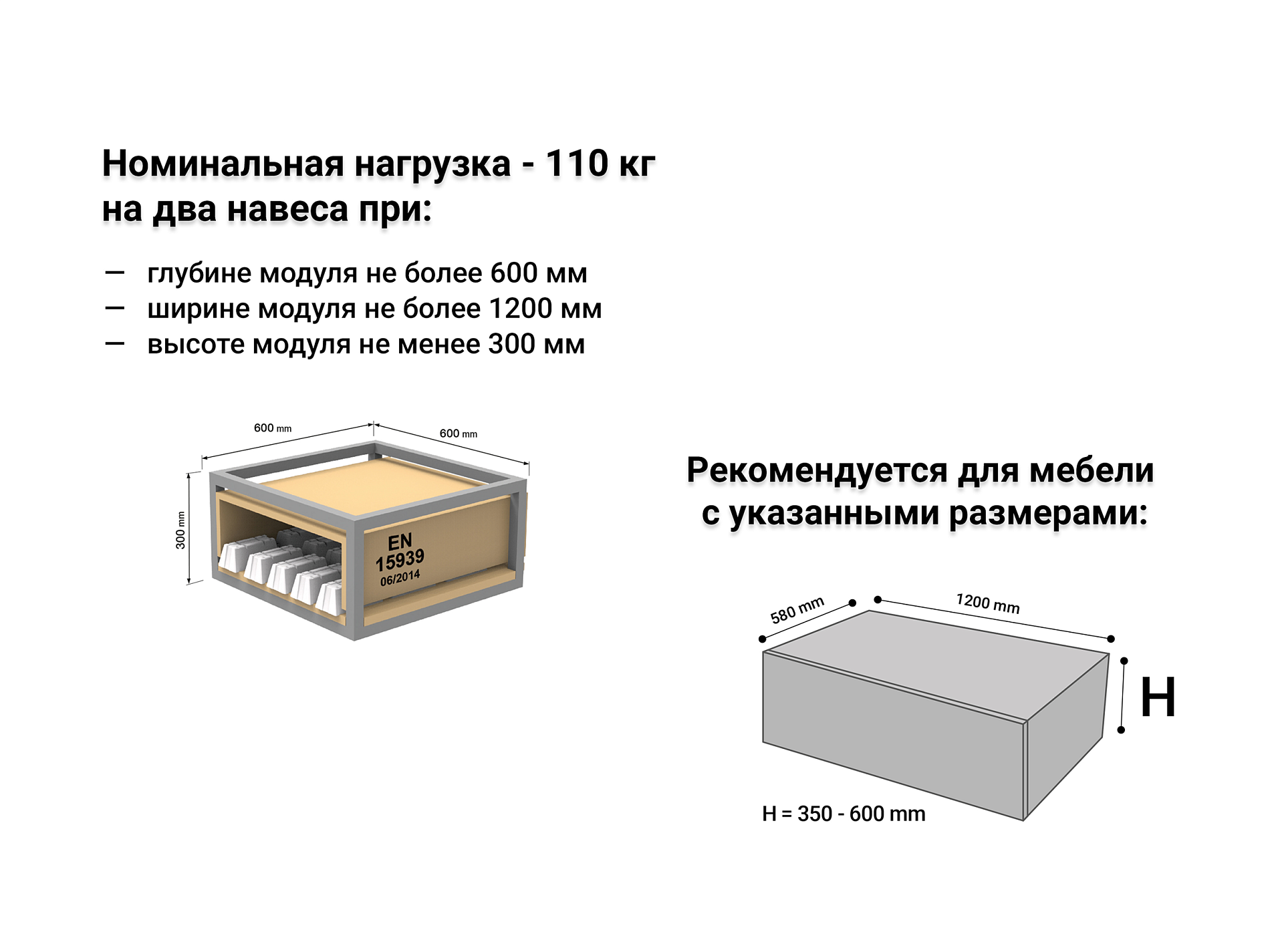 Номинальная нагрузка - 110 кг на два навеса при:

— глубине модуля не более 600 мм
— ширине модуля не более 1200 мм
— высоте модуля не менее 300 мм

600 mm
600 mm
300 mm
EN 15939 06/2014

Рекомендуется для мебели с указанными размерами:

580 mm
1200 mm
H
H = 350 - 600 mm