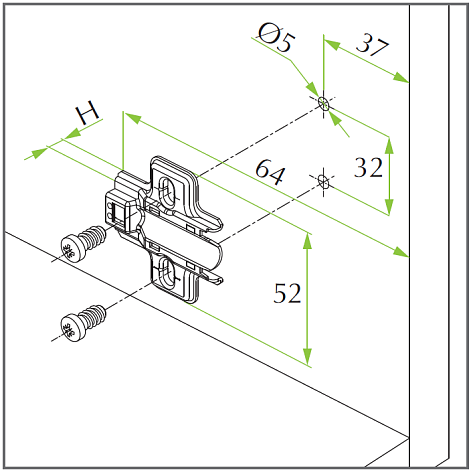 Ø5
37
H
64
32
52