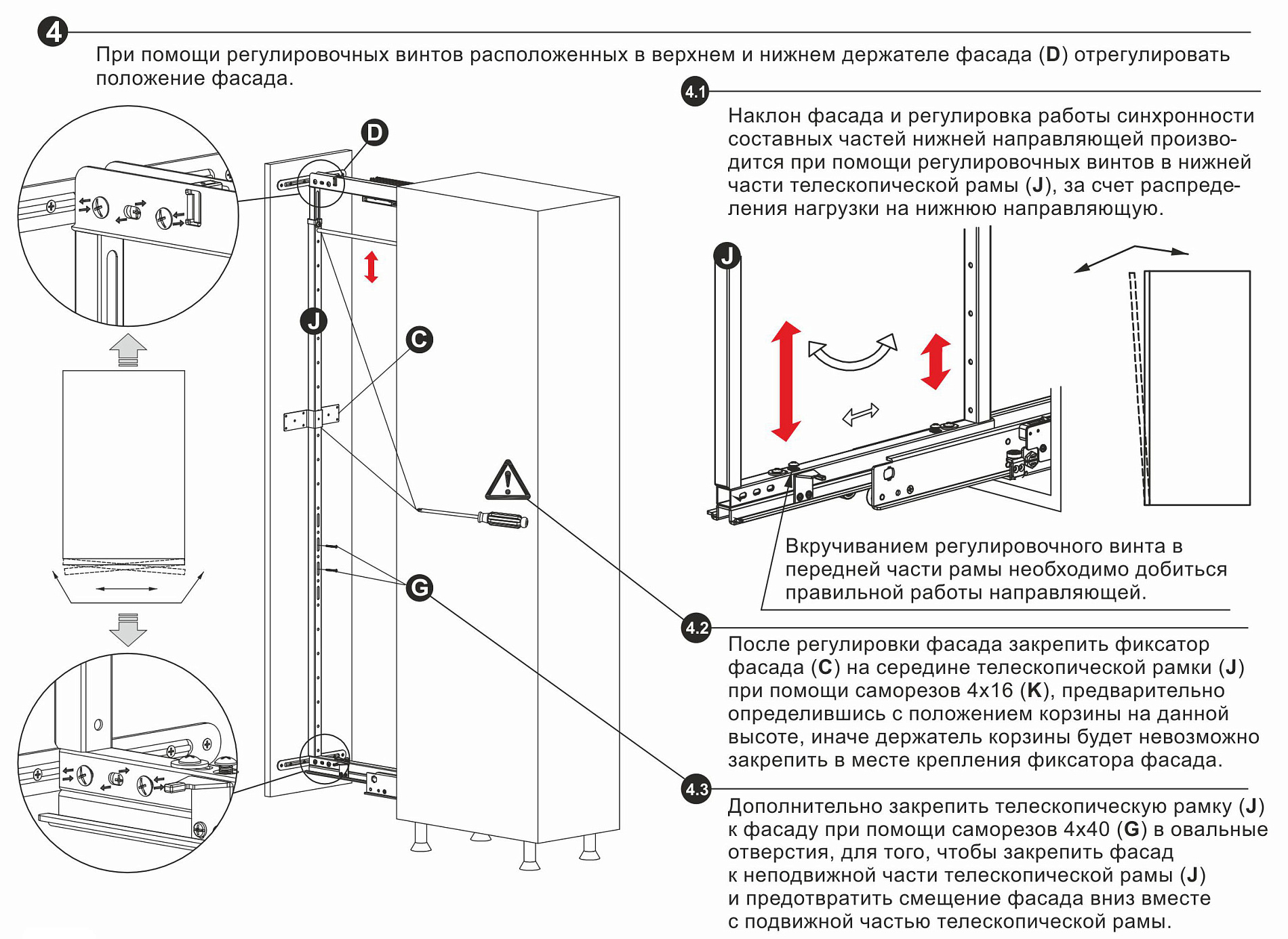 4

При помощи регулировочных винтов расположенных в верхнем и нижнем держателе фасада (D) отрегулировать положение фасада.

D

J

C

G

4.1

Наклон фасада и регулировка работы синхронности составных частей нижней направляющей производится при помощи регулировочных винтов в нижней части телескопической рамы (J), за счет распределения нагрузки на нижнюю направляющую.

J

Вкручиванием регулировочного винта в передней части рамы необходимо добиться правильной работы направляющей.

4.2

После регулировки фасада закрепить фиксатор фасада (C) на середине телескопической рамки (J) при помощи саморезов 4x16 (K), предварительно определившись с положением корзины на данной высоте, иначе держатель корзины будет невозможно закрепить в месте крепления фиксатора фасада.

4.3

Дополнительно закрепить телескопическую рамку (J) к фасаду при помощи саморезов 4x40 (G) в овальные отверстия, для того, чтобы закрепить фасад к неподвижной части телескопической рамы (J) и предотвратить смещение фасада вниз вместе с подвижной частью телескопической рамы.